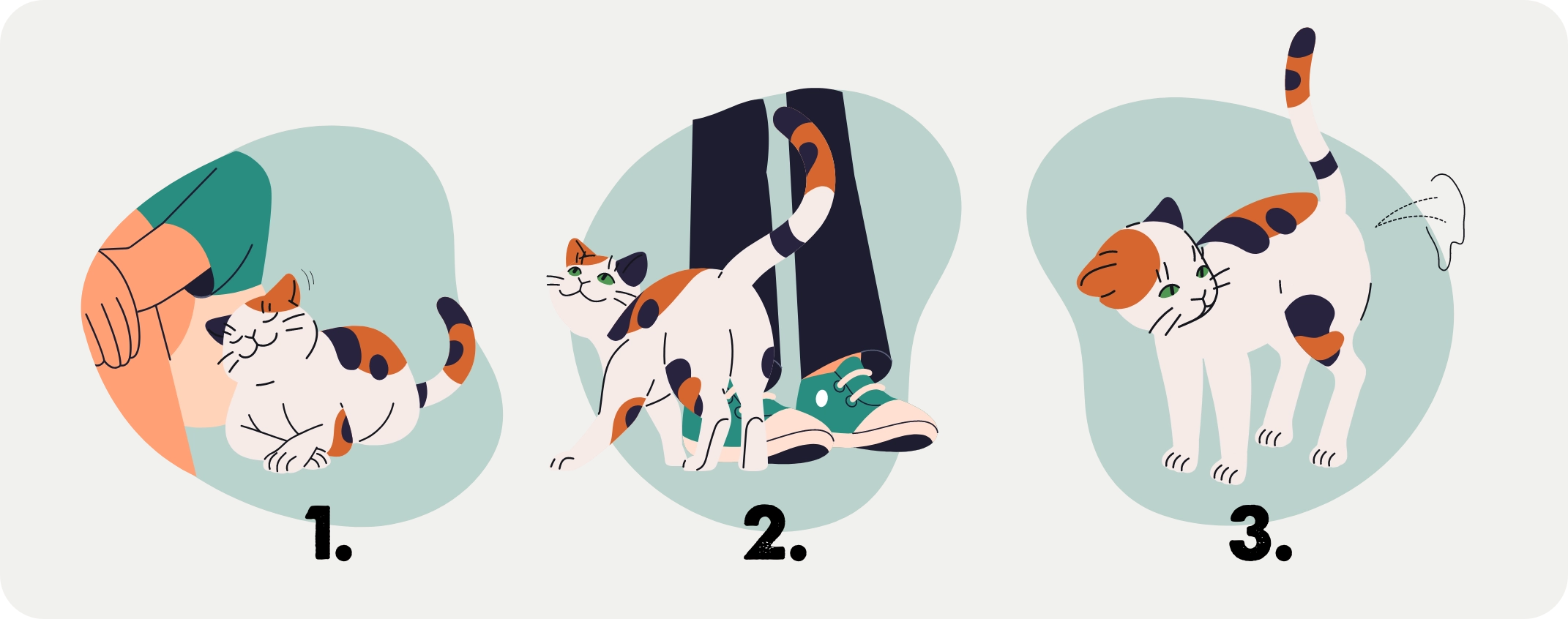 1.

2.

3.