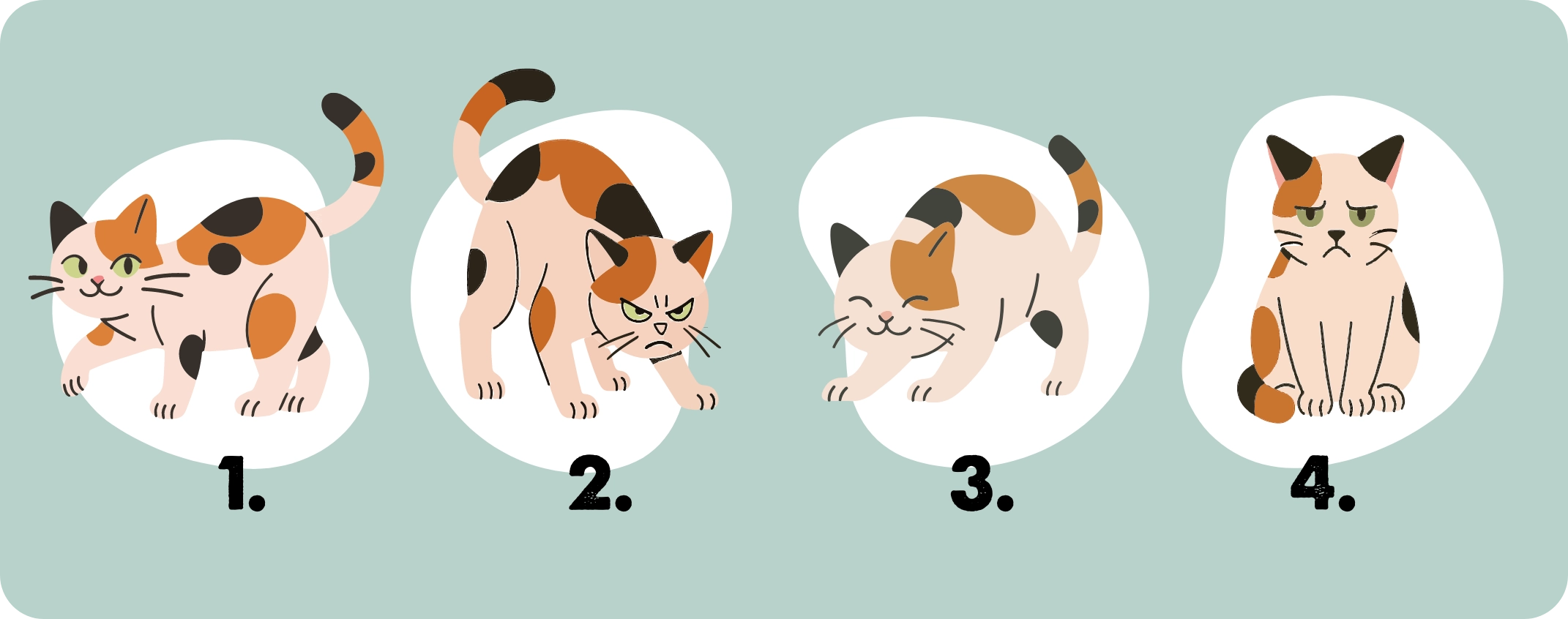 1.

2.

3.

4.