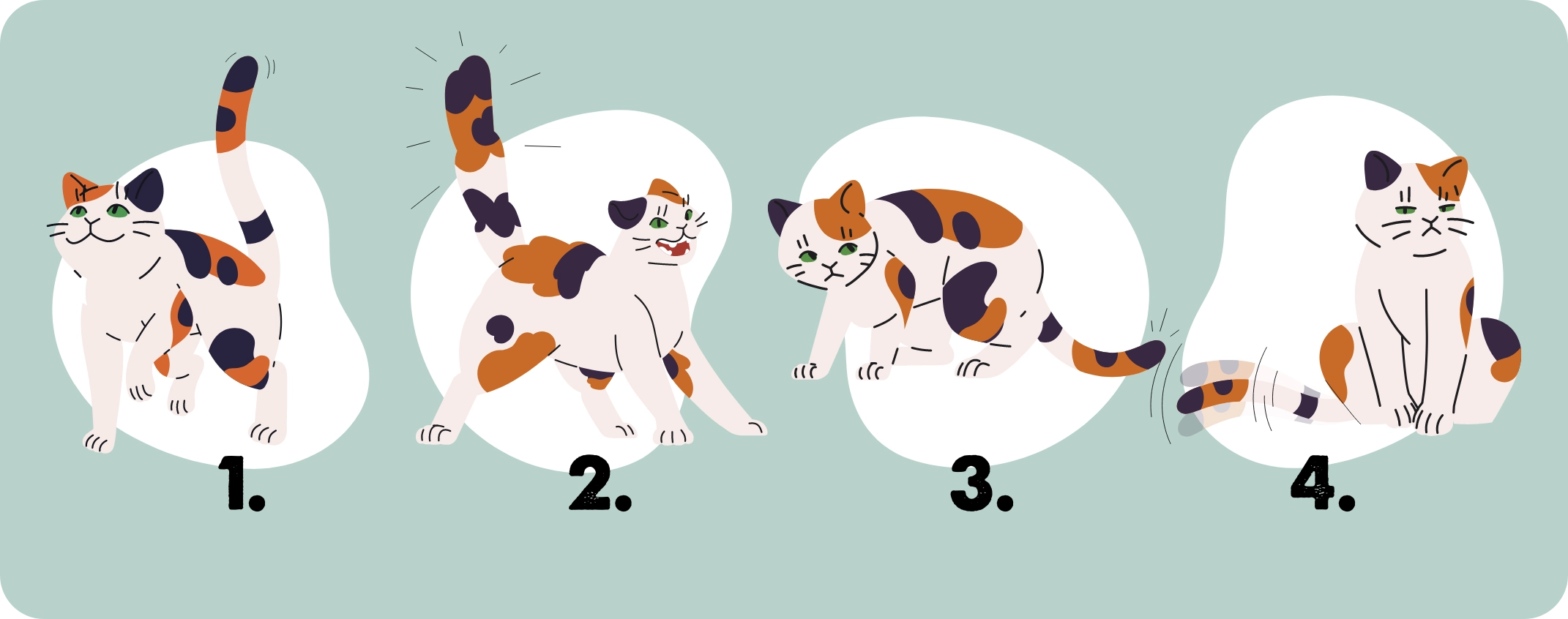 1.

2.

3.

4.